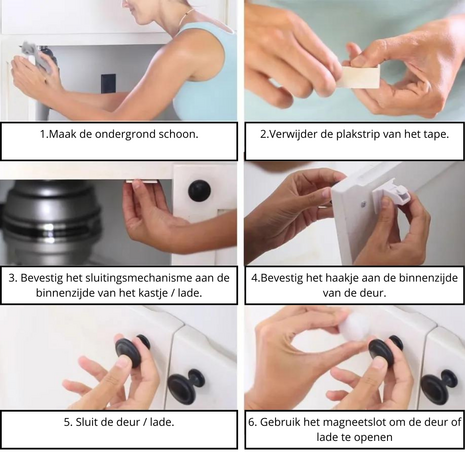 1.Maak de ondergrond schoon.

2.Verwijder de plakstrip van het tape.

3. Bevestig het sluitingsmechanisme aan de binnenzijde van het kastje / lade.

4.Bevestig het haakje aan de binnenzijde van de deur.

5. Sluit de deur / lade.

6. Gebruik het magneetslot om de deur of lade te openen