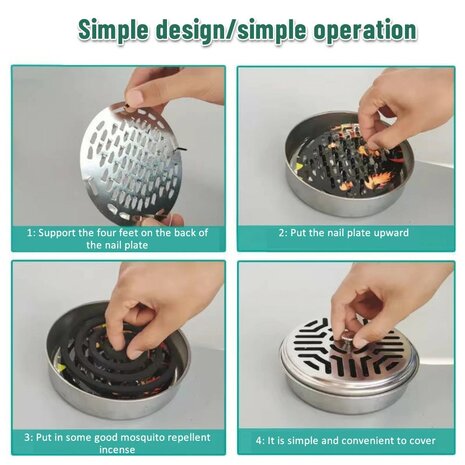 Simple design/simple operation

1: Support the four feet on the back of the nail plate

2: Put the nail plate upward

3: Put in some good mosquito repellent incense

4: It is simple and convenient to cover